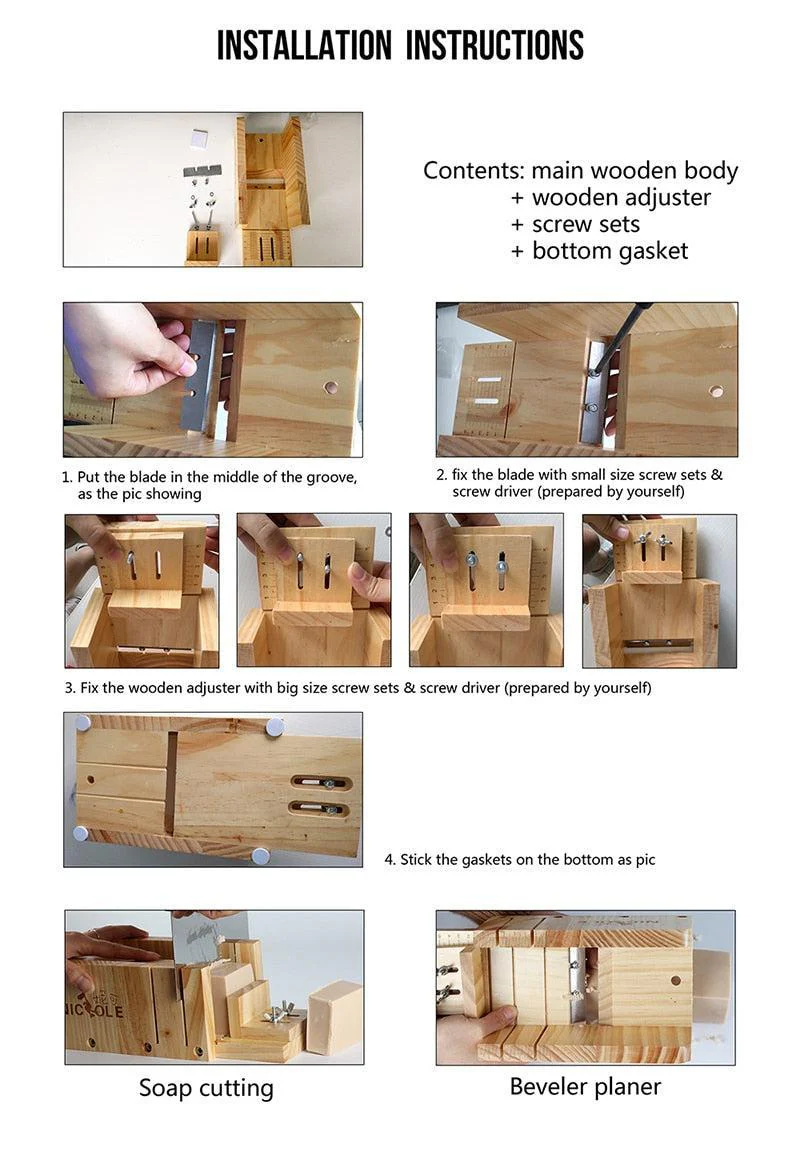 INSTALLATION INSTRUCTIONS

Contents: main wooden body
+ wooden adjuster
+ screw sets
+ bottom gasket

1. Put the blade in the middle of the groove, as the pic showing

2. fix the blade with small size screw sets & screw driver (prepared by yourself)

3. Fix the wooden adjuster with big size screw sets & screw driver (prepared by yourself)

4. Stick the gaskets on the bottom as pic

NICOLE

Soap cutting

Beveler planer