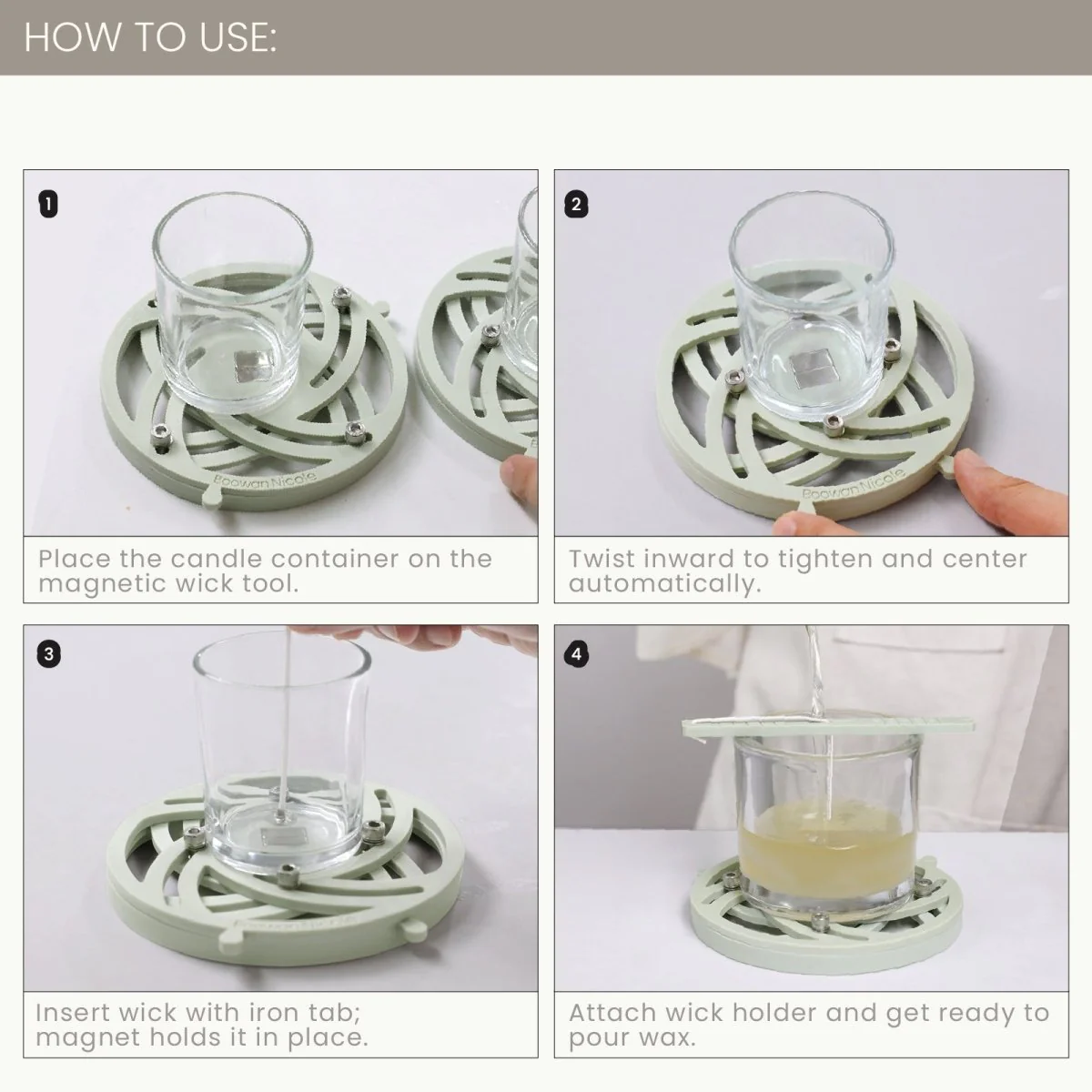 HOW TO USE:

1

Boowan Nicole

Place the candle container on the magnetic wick tool.

2

Boowan Nicole

Twist inward to tighten and center automatically.

3

Insert wick with iron tab; magnet holds it in place.

4

Attach wick holder and get ready to pour wax.