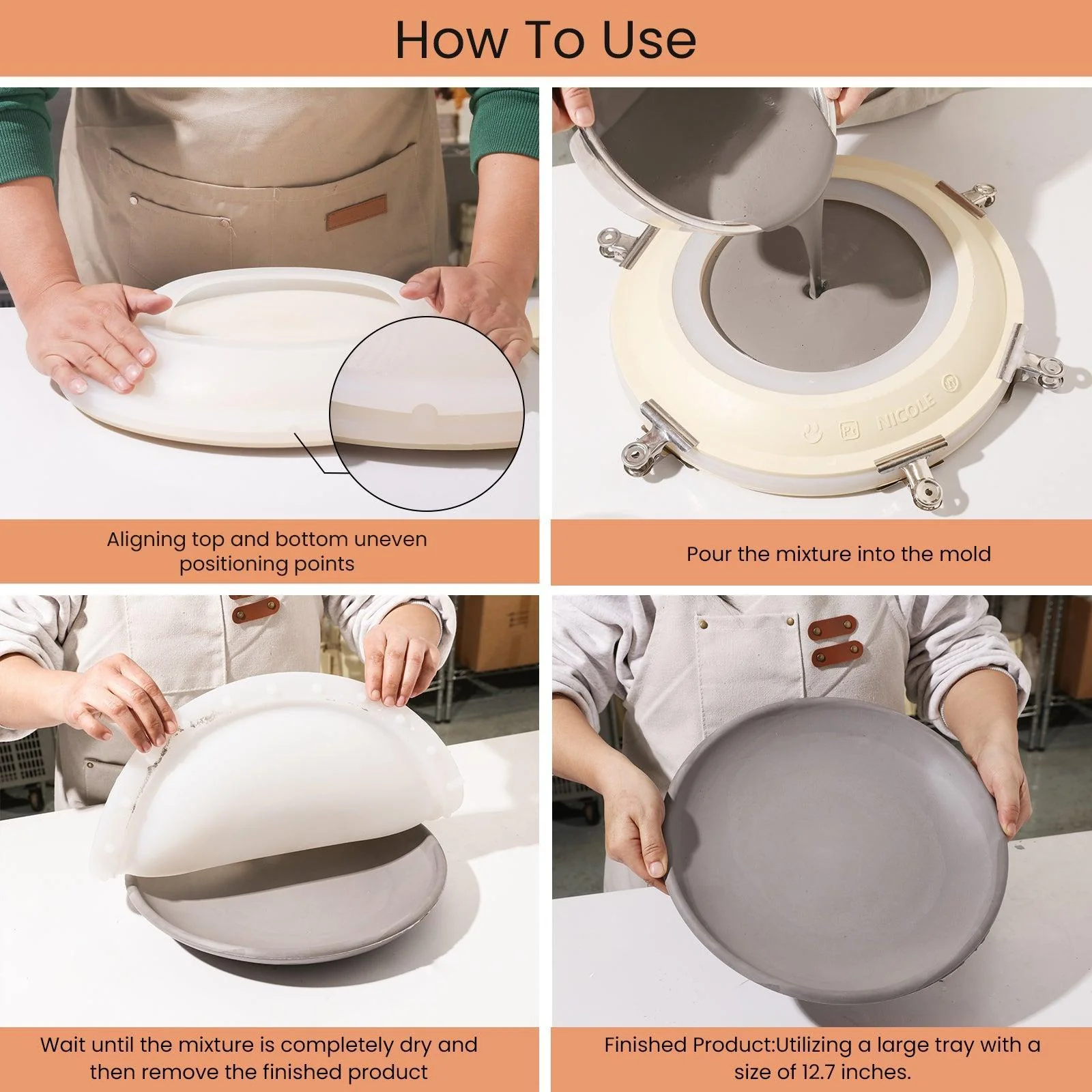 How To Use

NICOLE

Aligning top and bottom uneven positioning points

Pour the mixture into the mold

Wait until the mixture is completely dry and then remove the finished product

Finished Product:Utilizing a large tray with a size of 12.7 inches.