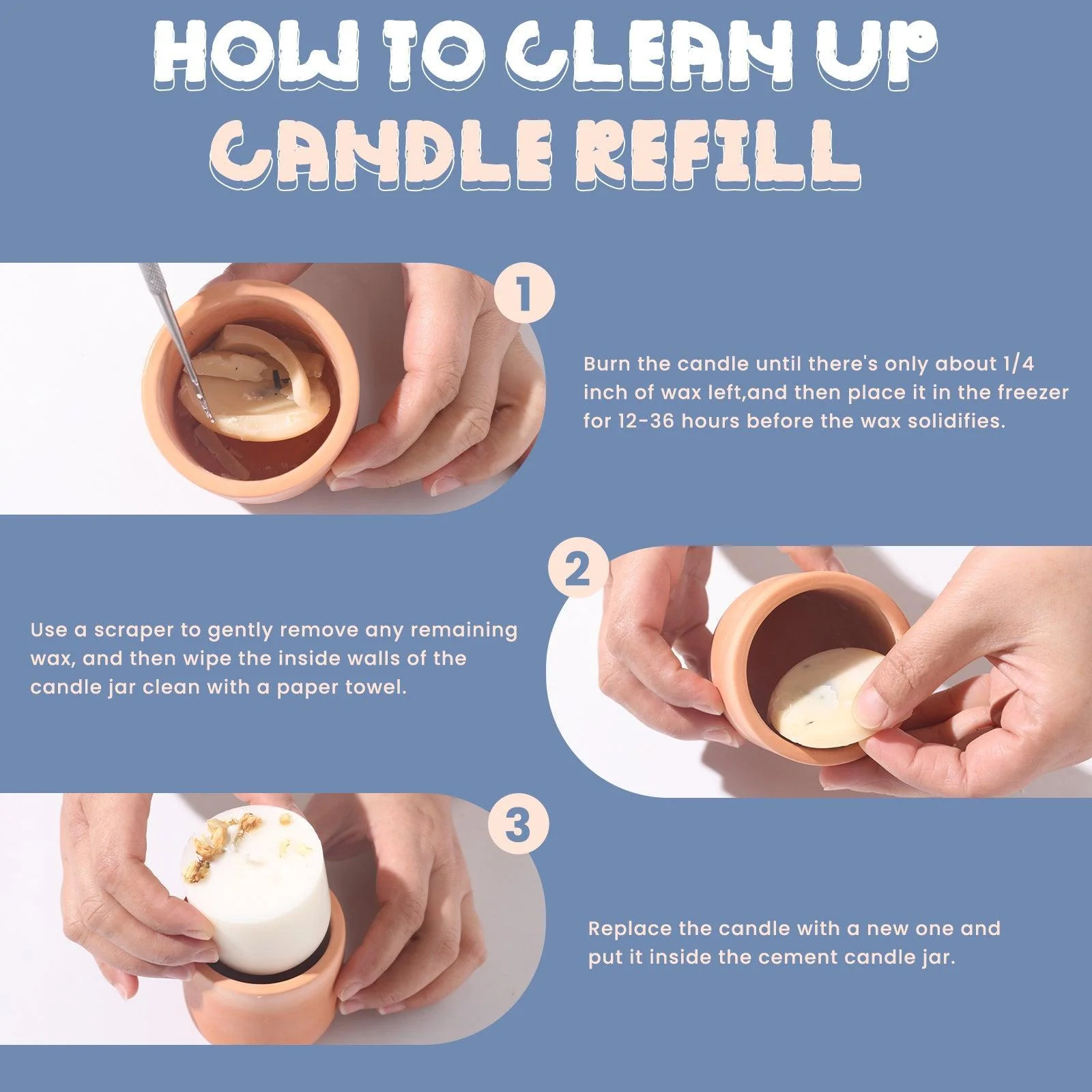 HOW TO CLEAN UP CANDLE REFILL

1

Burn the candle until there's only about 1/4 inch of wax left,and then place it in the freezer for 12-36 hours before the wax solidifies.

2

Use a scraper to gently remove any remaining wax, and then wipe the inside walls of the candle jar clean with a paper towel.

3

Replace the candle with a new one and put it inside the cement candle jar.