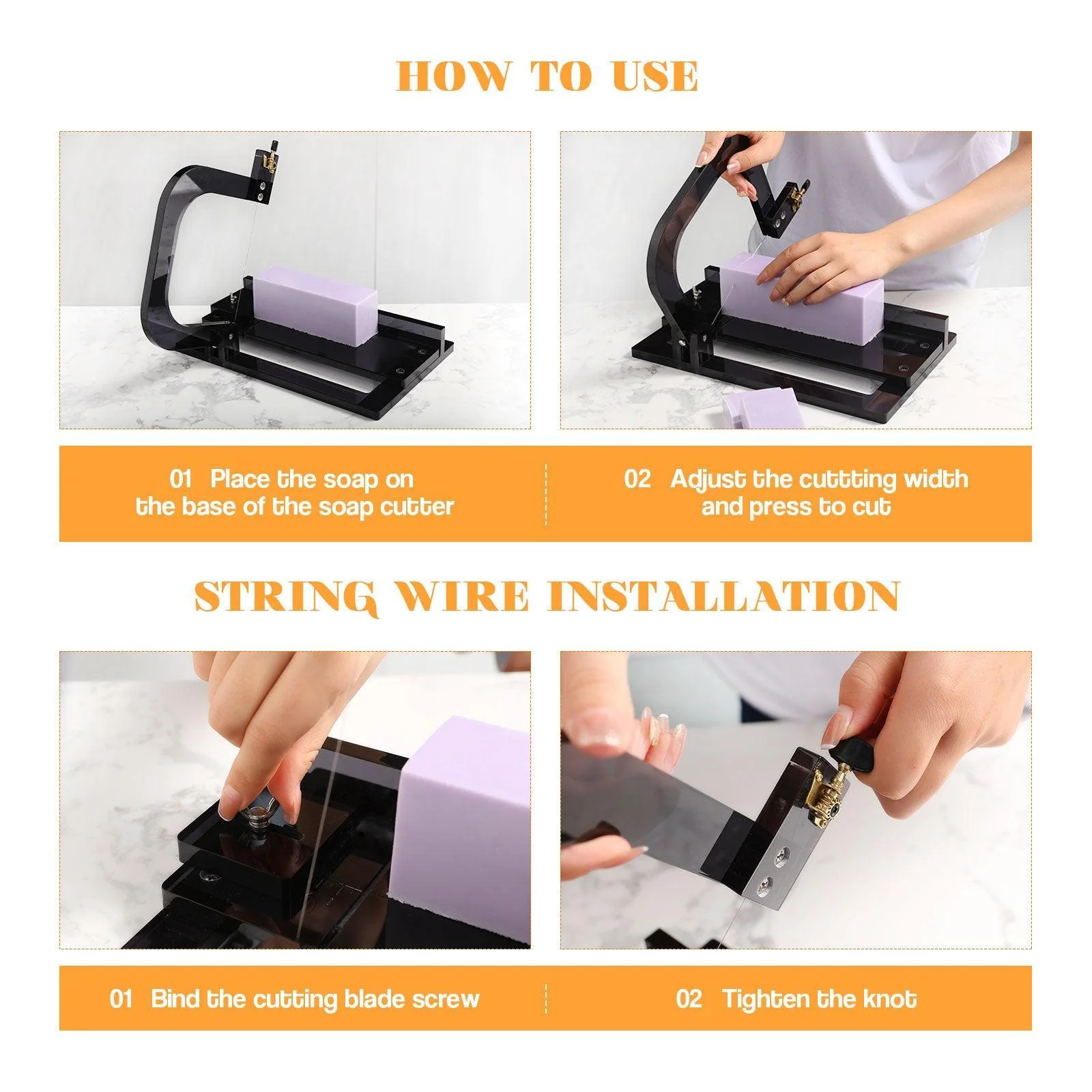 HOW TO USE

01 Place the soap on the base of the soap cutter

02 Adjust the cuttting width and press to cut

STRING WIRE INSTALLATION

01 Bind the cutting blade screw

02 Tighten the knot